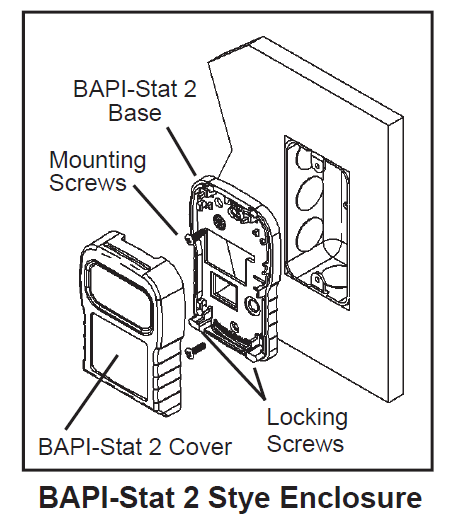 BAPI-Stat 2 Base

Mounting Screws

BAPI-Stat 2 Cover

Locking Screws

BAPI-Stat 2 Stye Enclosure